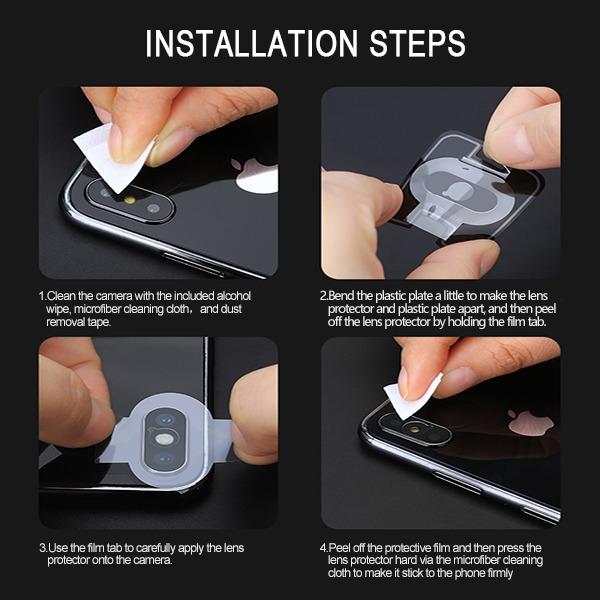 INSTALLATION STEPS

1.Clean the camera with the included alcohol wipe, microfiber cleaning cloth， and dust removal tape.

2.Bend the plastic plate a little to make the lens protector and plastic plate apart, and then peel off the lens protector by holding the film tab.

3.Use the film tab to carefully apply the lens protector onto the camera.

4.Peel off the protective film and then press the lens protector hard via the microfiber cleaning cloth to make it stick to the phone firmly